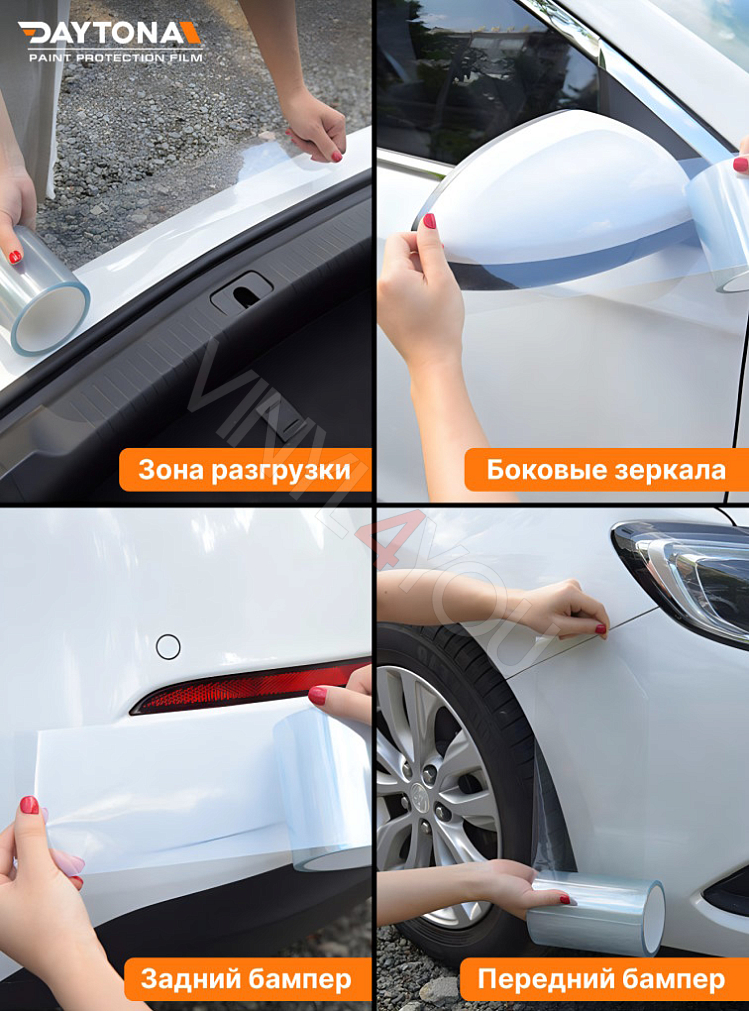 DAYTONA
PAINT PROTECTION FILM

VINYL4YOU

Зона разгрузки

Боковые зеркала

Задний бампер

Передний бампер